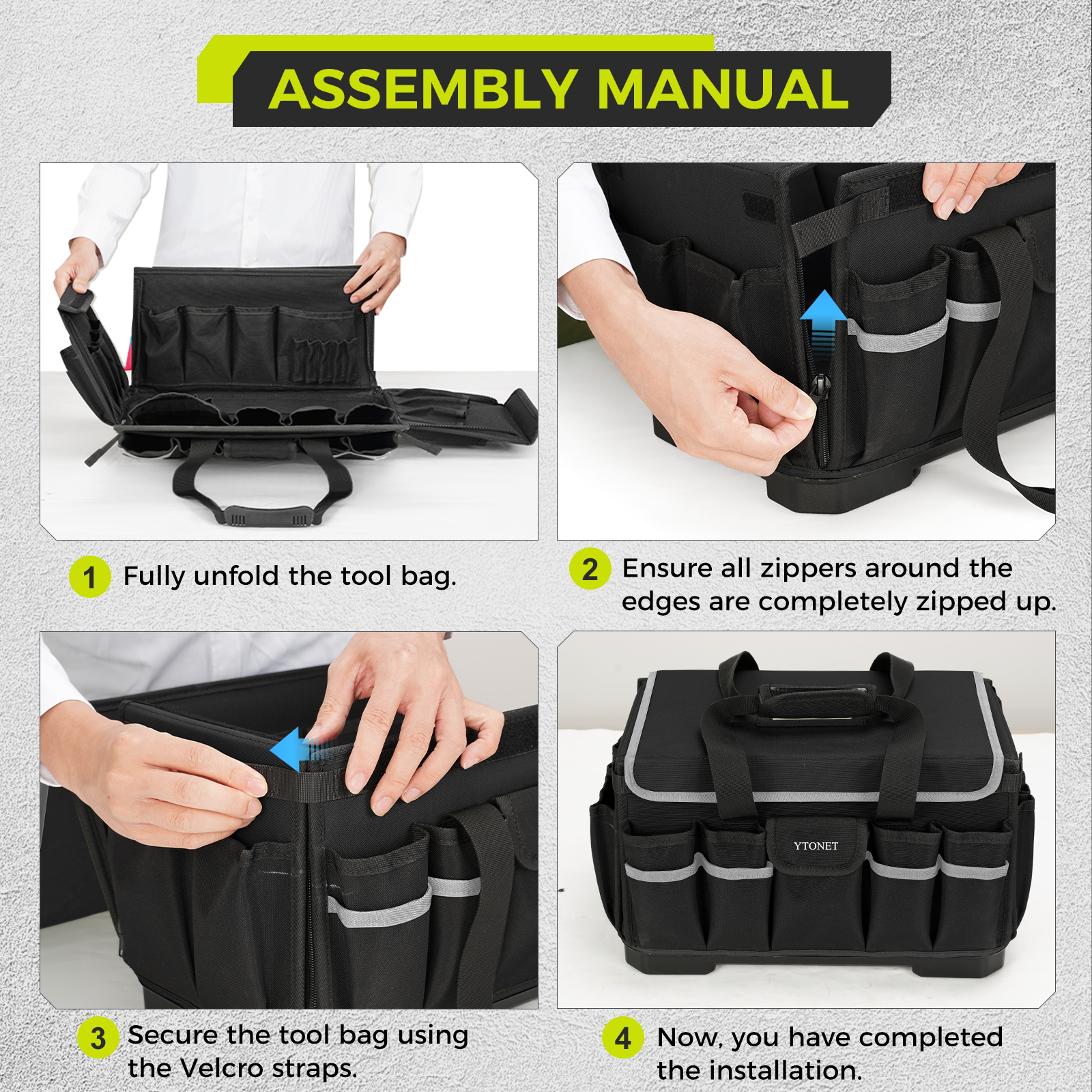 ASSEMBLY MANUAL

1 Fully unfold the tool bag.

2 Ensure all zippers around the edges are completely zipped up.

YTONET

3 Secure the tool bag using the Velcro straps.

4 Now, you have completed the installation.