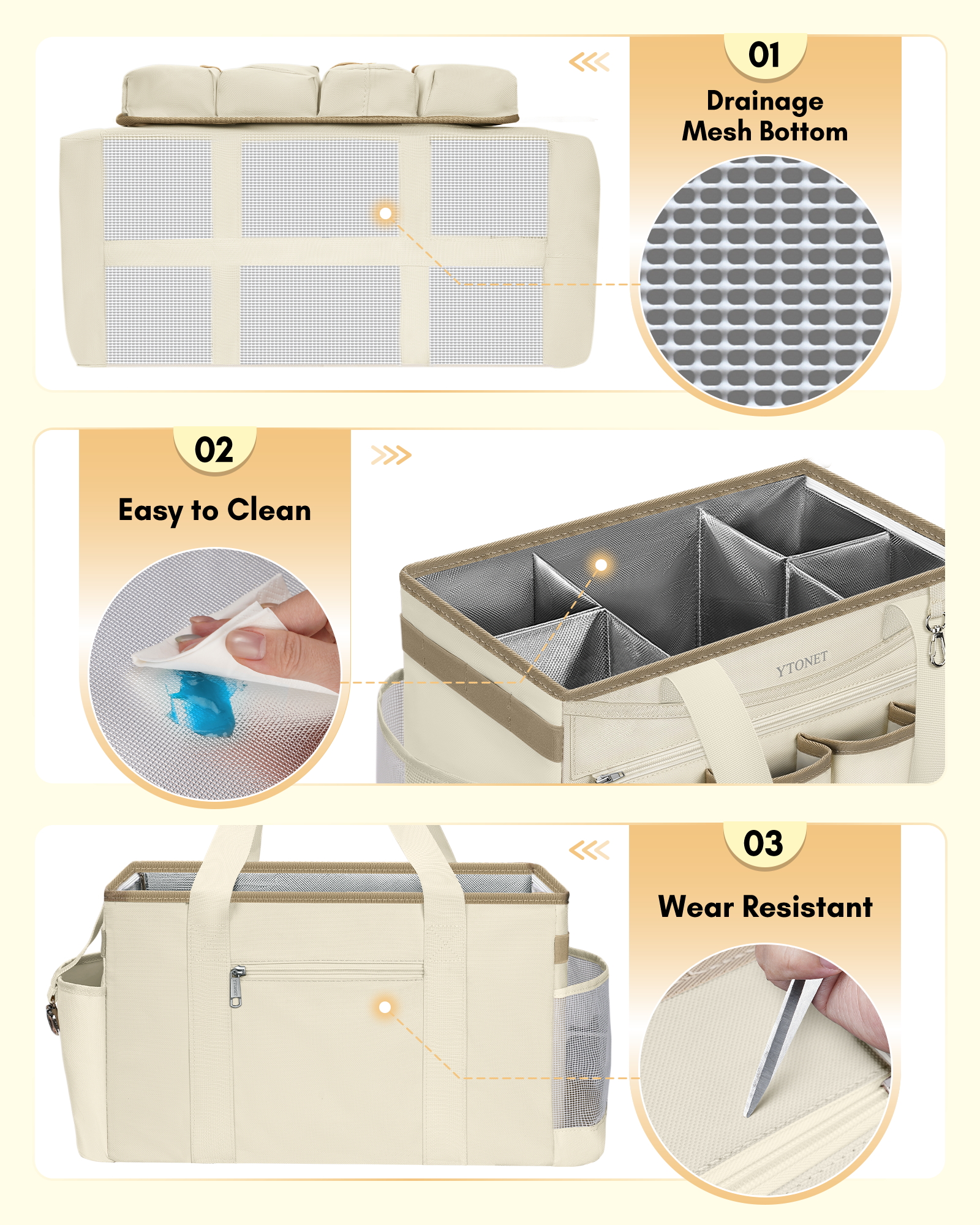 01
Drainage Mesh Bottom

02
Easy to Clean

YTONET

03
Wear Resistant